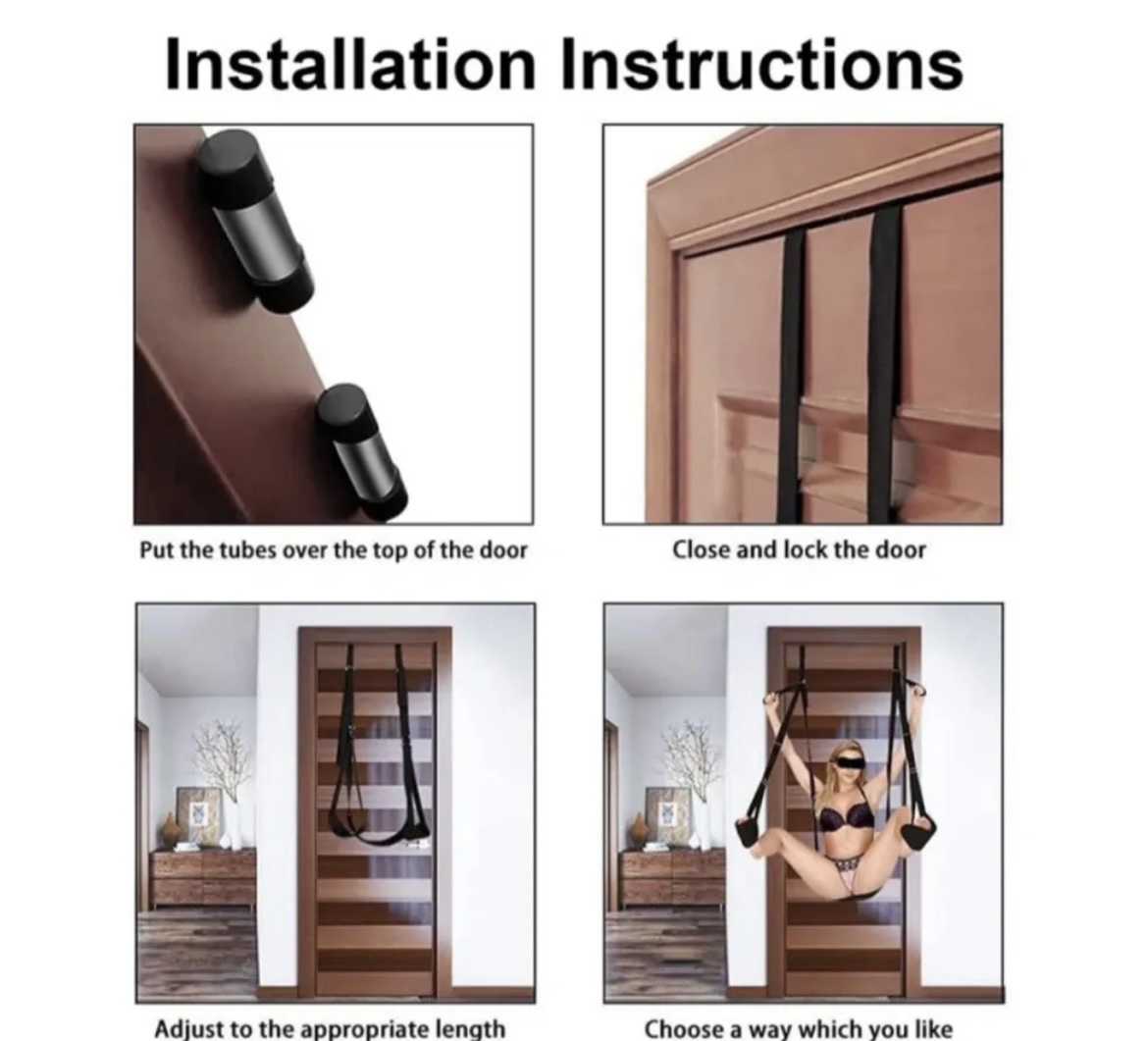 Installation Instructions

Put the tubes over the top of the door

Close and lock the door

Adjust to the appropriate length

Choose a way which you like